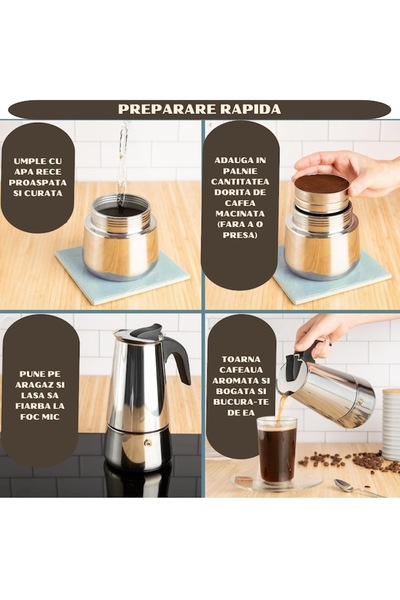 PREPARARE RAPIDA

UMPLE CU APA RECE PROASPATA SI CURATA

ADAUGA IN PALNIE CANTITATEA DORITA DE CAFEA MACINATA (FARA A O PRESA)

PUNE PE ARAGAZ SI LASA SA FIARBA LA FOC MIC

TOARNA CAFEAUA AROMATA SI BOGATA SI BUCURA-TE DE EA