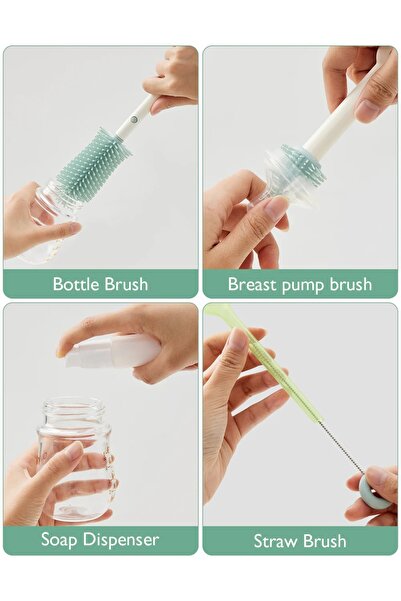 Bottle Brush

Breast pump brush

Soap Dispenser

Straw Brush