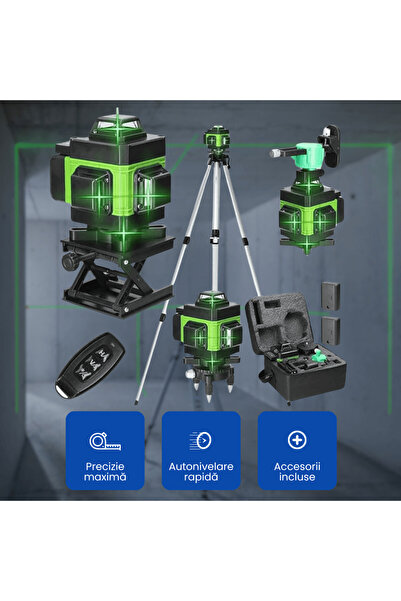 Precizie maximă

Autonivelare rapidă

Accesorii incluse