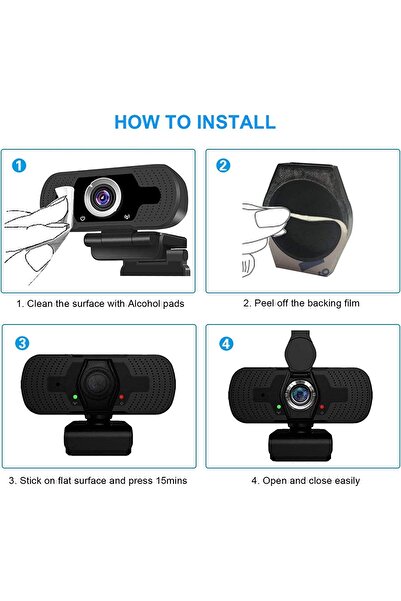 HOW TO INSTALL

1

1. Clean the surface with Alcohol pads

2

2. Peel off the backing film

3

3. Stick on flat surface and press 15mins

4

4. Open and close easily