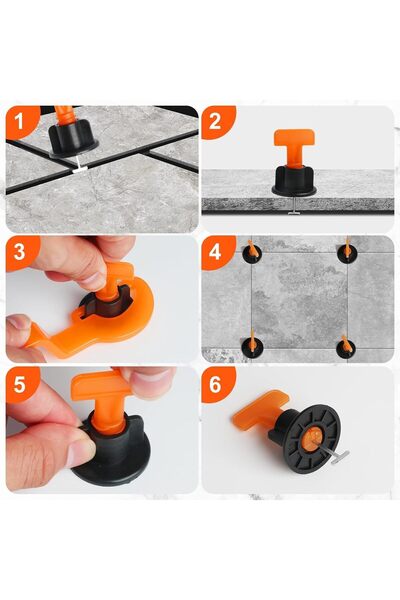 1

2

3

4

5

6