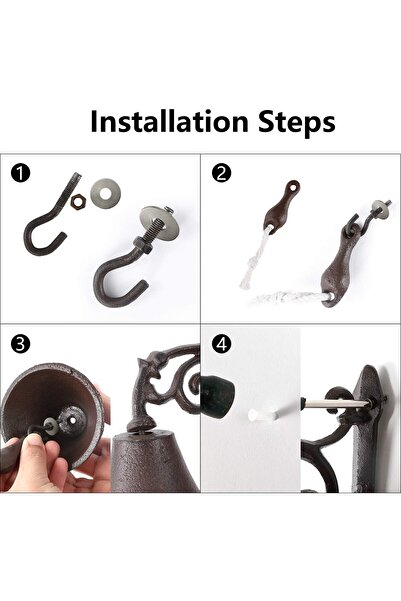 Installation Steps

1

2

3

4