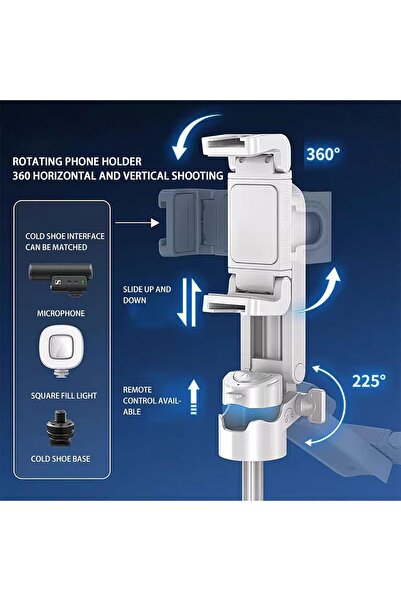 ROTATING PHONE HOLDER
360 HORIZONTAL AND VERTICAL SHOOTING

360°

COLD SHOE INTERFACE CAN BE MATCHED

MICROPHONE

SQUARE FILL LIGHT

COLD SHOE BASE

SLIDE UP AND DOWN

REMOTE CONTROL AVAILABLE

225°