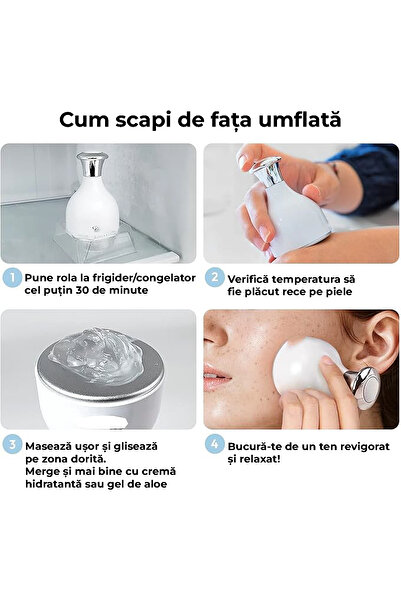 Cum scapi de fața umflată

1 Pune rola la frigider/congelator cel puțin 30 de minute

2 Verifică temperatura să fie plăcut rece pe piele

3 Masează ușor și glisează pe zona dorită.
Merge și mai bine cu cremă hidratantă sau gel de aloe

4 Bucură-te de un ten revigorat și relaxat!