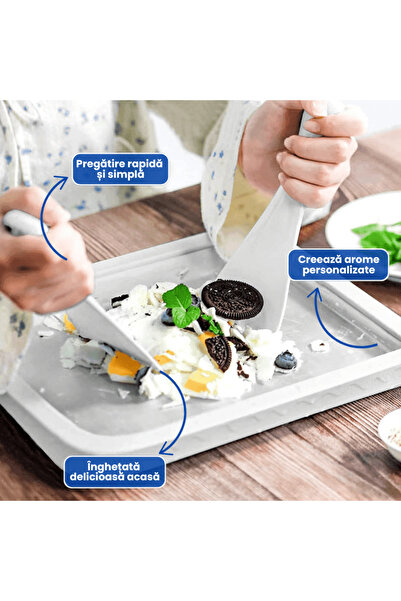 Pregătire rapidă și simplă

Creează arome personalizate

Înghețată delicioasă acasă