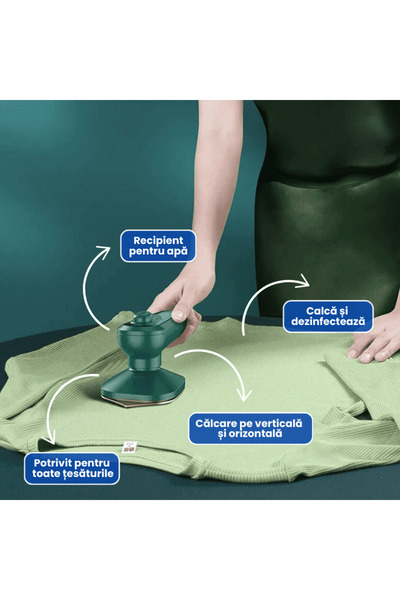 Recipient pentru apă

Calcă și dezinfectează

Călcare pe verticală și orizontală

Potrivit pentru toate țesăturile