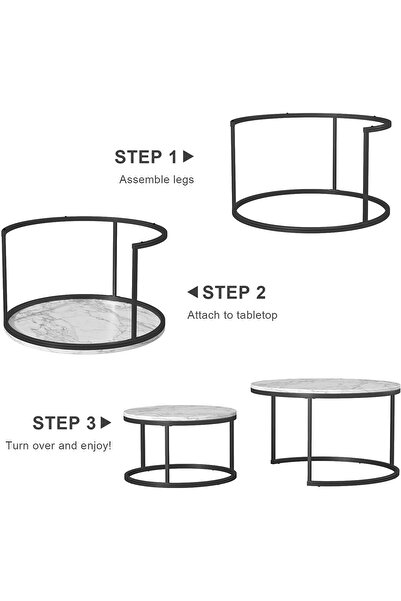 STEP 1 ▶
Assemble legs

◀ STEP 2
Attach to tabletop

STEP 3 ▶
Turn over and enjoy!