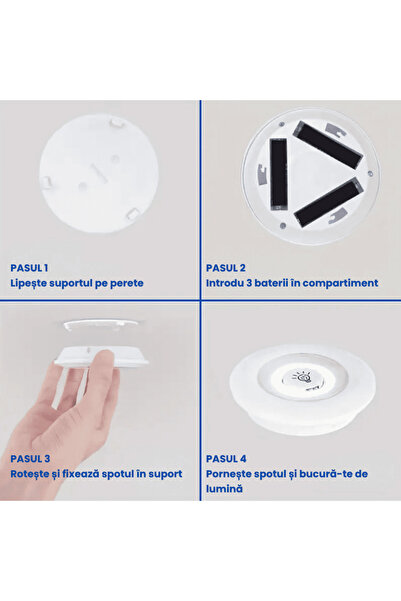 PASUL 1
Lipește suportul pe perete

PASUL 2
Introdu 3 baterii în compartiment

PASUL 3
Rotește și fixează spotul în suport

PASUL 4
Pornește spotul și bucură-te de lumină