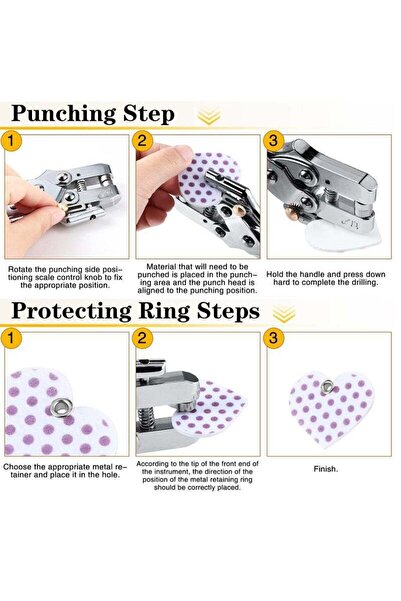 Punching Step

1

Rotate the punching side positioning scale control knob to fix the appropriate position.

2

Material that will need to be punched is placed in the punching area and the punch head is aligned to the punching position.

3

Hold the handle and press down hard to complete the drilling.

Protecting Ring Steps

1

Choose the appropriate metal retainer and place it in the hole.

2

According to the tip of the front end of the instrument, the direction of the position of the metal retaining ring should be correctly placed.

3

Finish.