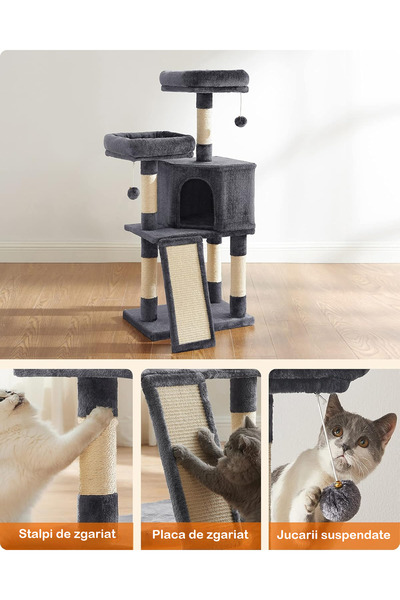 Stalpi de zgariat

Placa de zgariat

Jucarii suspendate