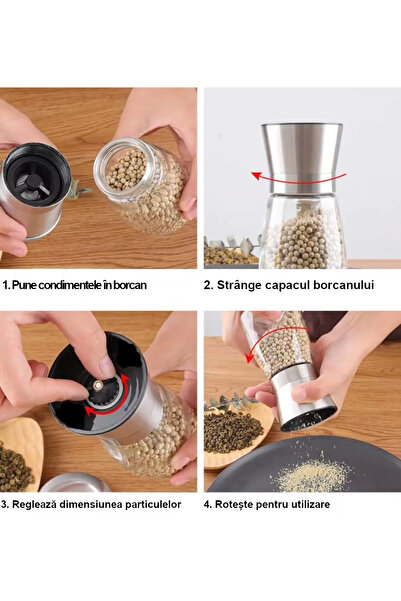 1. Pune condimentele în borcan

2. Strânge capacul borcanului

3. Reglează dimensiunea particulelor

4. Rotește pentru utilizare