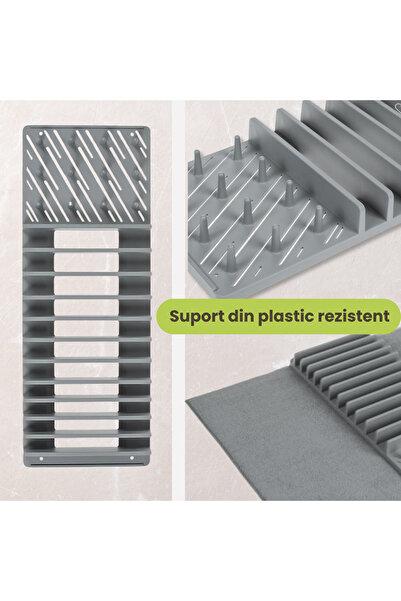 Suport din plastic rezistent