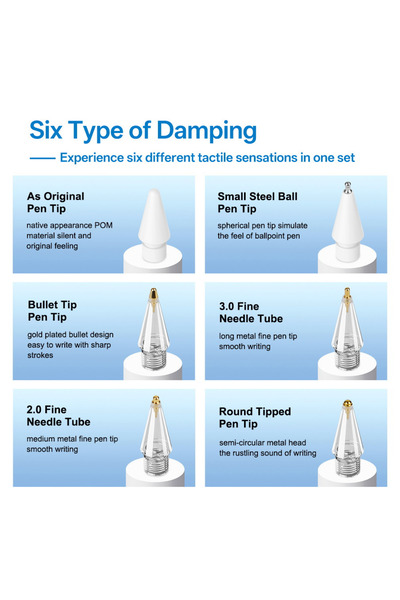 Six Type of Damping

Experience six different tactile sensations in one set

As Original Pen Tip

native appearance POM material silent and original feeling

Small Steel Ball Pen Tip

spherical pen tip simulate the feel of ballpoint pen

Bullet Tip Pen Tip

gold plated bullet design easy to write with sharp strokes

3.0 Fine Needle Tube

long metal fine pen tip smooth writing

2.0 Fine Needle Tube

medium metal fine pen tip smooth writing

Round Tipped Pen Tip

semi-circular metal head the rustling sound of writing