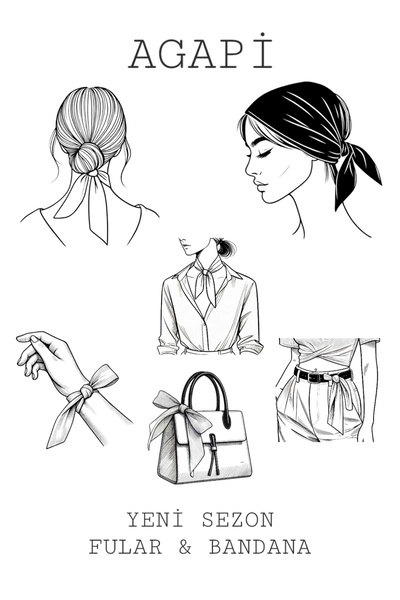 AGAPİ

YENİ SEZON
FULAR & BANDANA