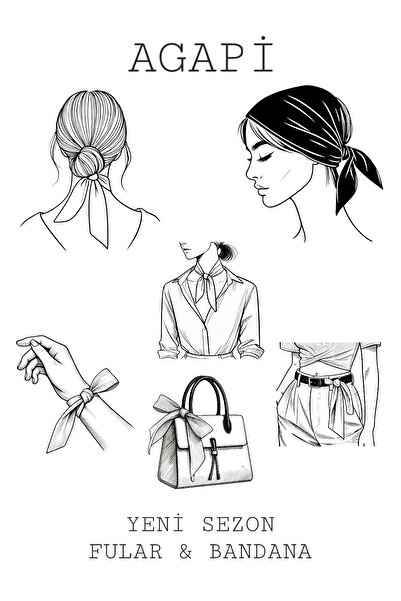 AGAPİ

YENİ SEZON
FULAR & BANDANA