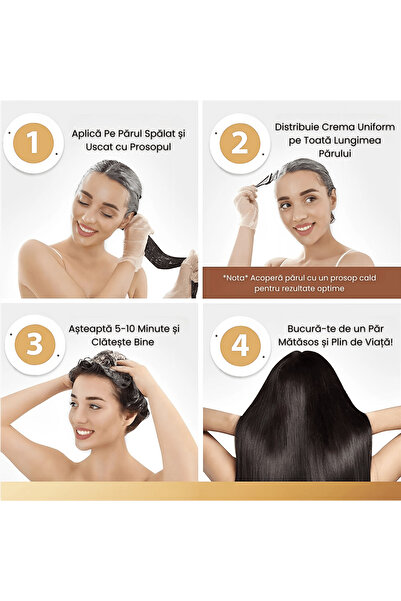 1

Aplică Pe Părul Spălat și Uscat cu Prosopul

2

Distribuie Crema Uniform pe Toată Lungimea Părului

*Nota* Acoperă părul cu un prosop cald pentru rezultate optime

3

Așteaptă 5-10 Minute și Clătește Bine

4

Bucură-te de un Păr Mătăsos și Plin de Viață!