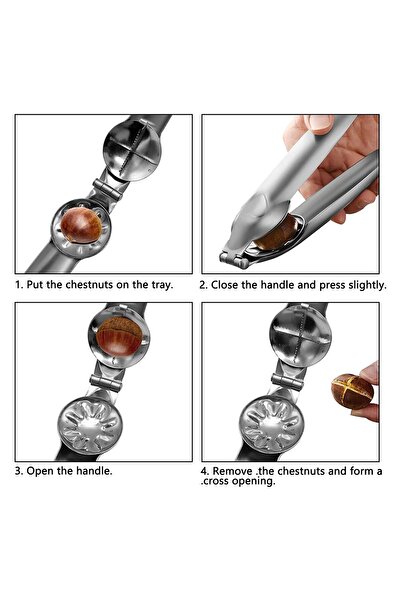 1. Put the chestnuts on the tray.

2. Close the handle and press slightly.

3. Open the handle.

4. Remove .the chestnuts and form a .cross opening.