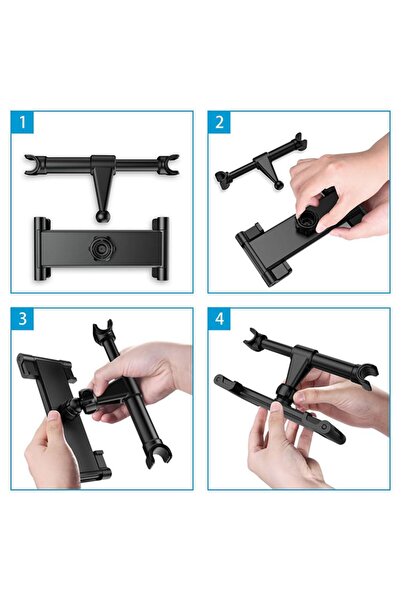 1

2

3

4