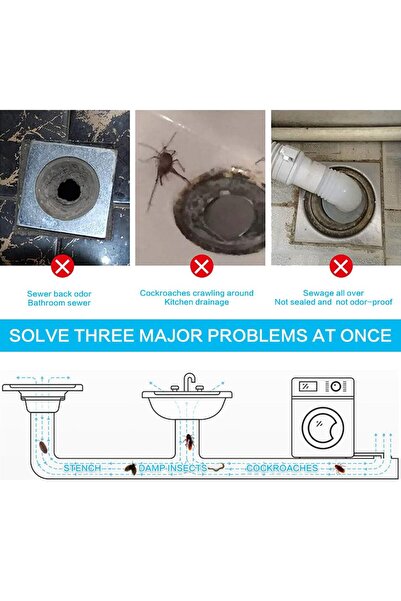 Sewer back odor
Bathroom sewer

Cockroaches crawling around
Kitchen drainage

Sewage all over
Not sealed and not odor-proof

SOLVE THREE MAJOR PROBLEMS AT ONCE

STENCH
DAMP INSECTS
COCKROACHES