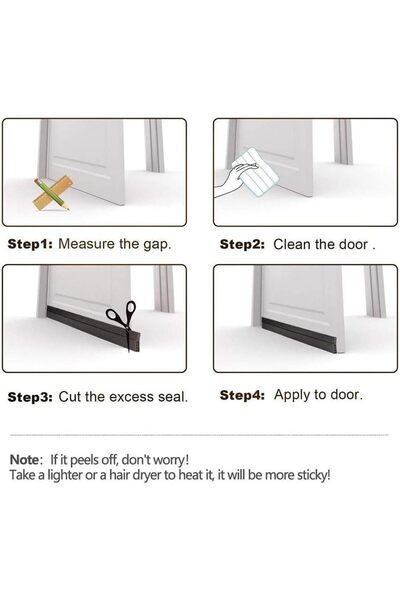 Step1: Measure the gap.

Step2: Clean the door .

Step3: Cut the excess seal.

Step4: Apply to door.

Note: If it peels off, don't worry!
Take a lighter or a hair dryer to heat it, it will be more sticky!