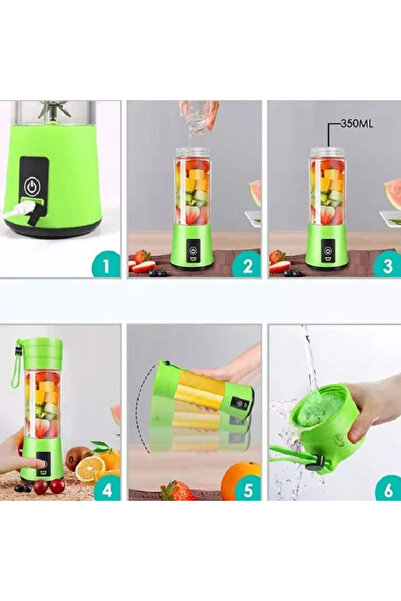 1

2

350ML

3

4

5

6