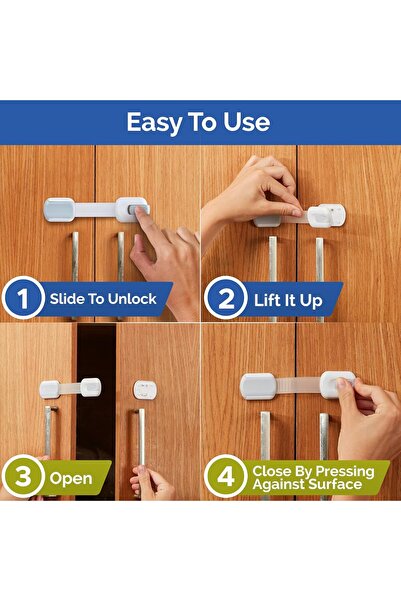 Easy To Use

1 Slide To Unlock

2 Lift It Up

3 Open

4 Close By Pressing Against Surface