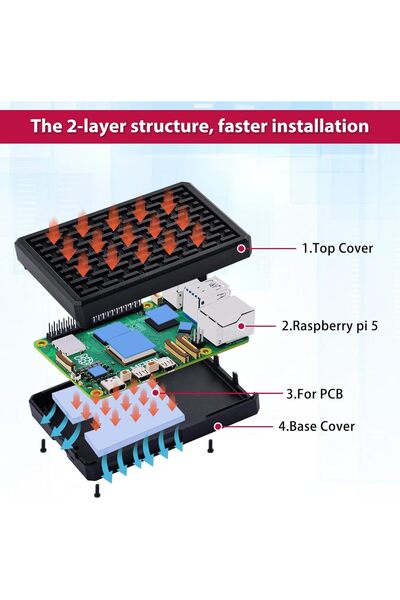 The 2-layer structure, faster installation

1.Top Cover

2.Raspberry pi 5

3.For PCB

4.Base Cover