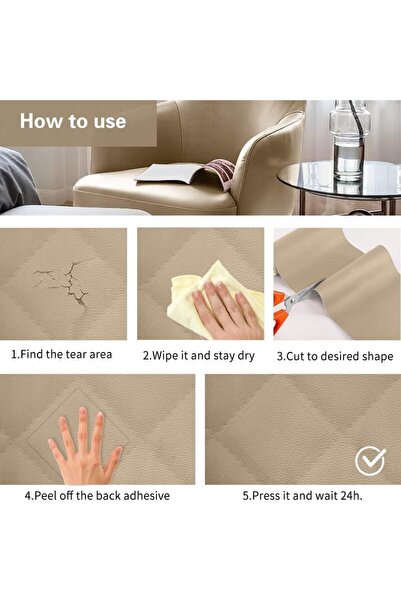 How to use

1.Find the tear area

2.Wipe it and stay dry

3.Cut to desired shape

4.Peel off the back adhesive

5.Press it and wait 24h.