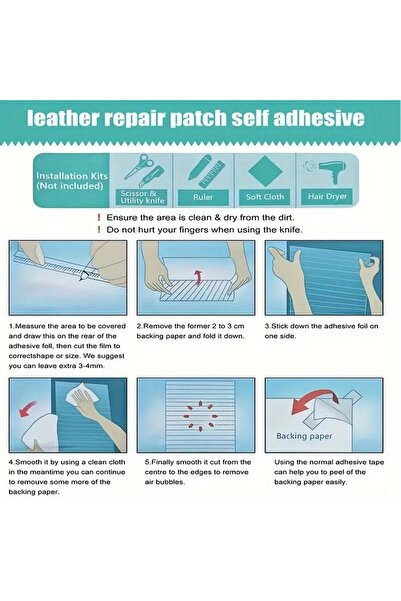 leather repair patch self adhesive

Installation Kits (Not included)

Scissor & Utility knife

Ruler

Soft Cloth

Hair Dryer

! Ensure the area is clean & dry from the dirt.
! Do not hurt your fingers when using the knife.

1.Measure the area to be covered and draw this on the rear of the adhesive foil, then cut the film to correctshape or size. We suggest you can leave extra 3-4mm.

2.Remove the former 2 to 3 cm backing paper and fold it down.

3.Stick down the adhesive foil on one side.

Backing paper

4.Smooth it by using a clean cloth in the meantime you can continue to remouve some more of the backing paper.

5.Finally smooth it cut from the centre to the edges to remove air bubbles.

Using the normal adhesive tape can help you to peel of the backing paper easily.