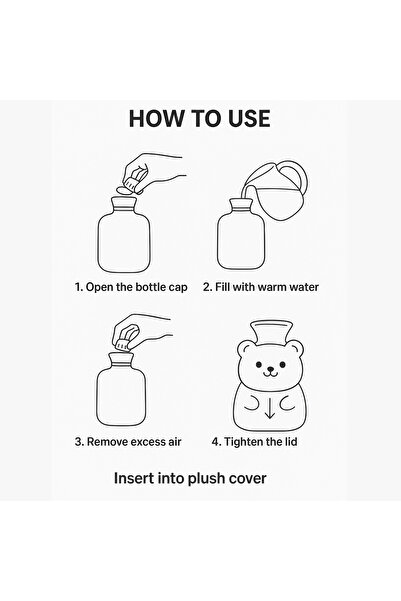 HOW TO USE

1. Open the bottle cap

2. Fill with warm water

3. Remove excess air

4. Tighten the lid

Insert into plush cover