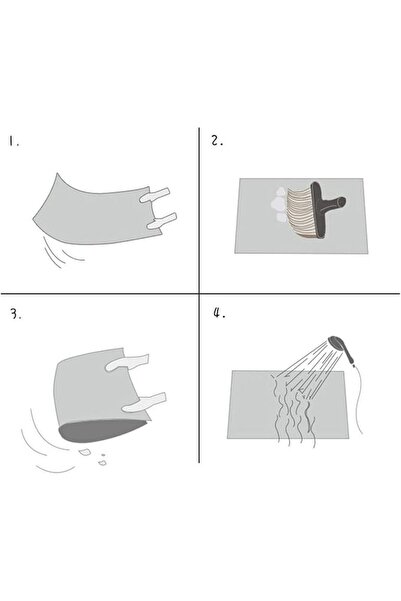 1.

2.

3.

4.