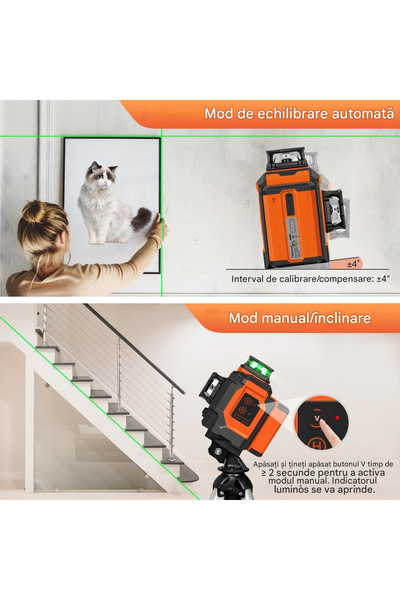 Mod de echilibrare automată

±4°

Interval de calibrare/compensare: ±4°

Mod manual/înclinare

V

H

V

H

Apăsați și țineți apăsat butonul V timp de ≥ 2 secunde pentru a activa modul manual. Indicatorul luminos se va aprinde.