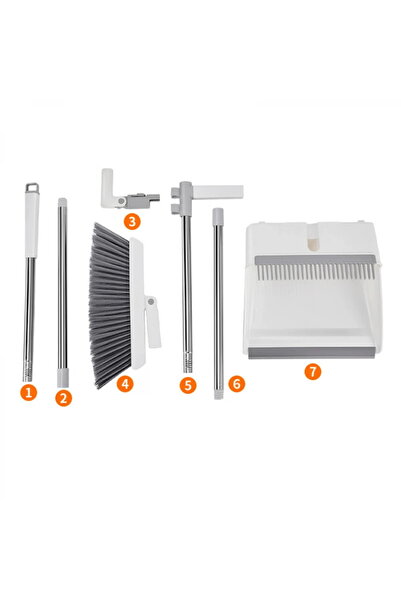 3

1 2 4 5 6 7