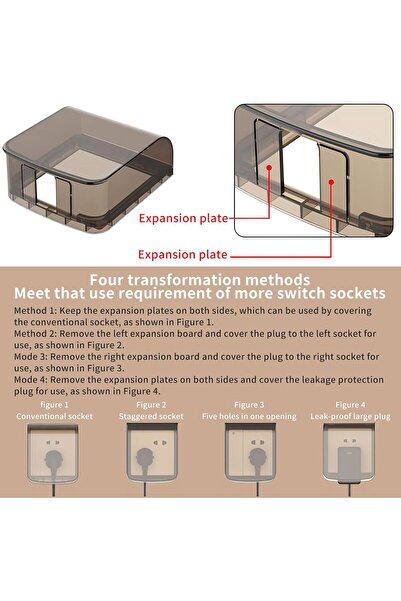 Expansion plate

Expansion plate

Four transformation methods
Meet that use requirement of more switch sockets

Method 1: Keep the expansion plates on both sides, which can be used by covering the conventional socket, as shown in Figure 1.
Method 2: Remove the left expansion board and cover the plug to the left socket for use, as shown in Figure 2.
Mode 3: Remove the right expansion board and cover the plug to the right socket for use, as shown in Figure 3.
Mode 4: Remove the expansion plates on both sides and cover the leakage protection plug for use, as shown in Figure 4.

figure 1
Conventional socket

Figure 2
Staggered socket

Figure 3
Five holes in one opening

Figure 4
Leak-proof large plug