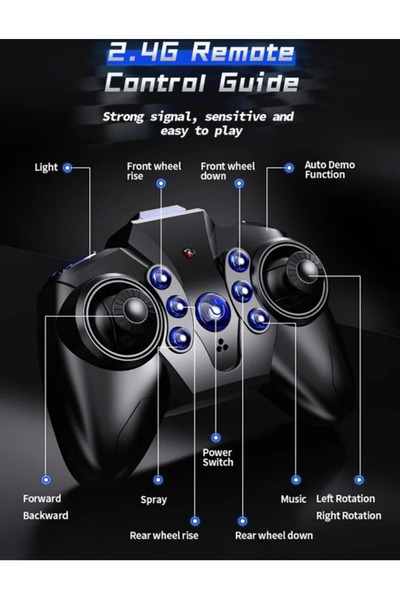 2.4G Remote Control Guide

Strong signal, sensitive and easy to play

Light

Front wheel rise

Front wheel down

Auto Demo Function

Power Switch

Forward

Backward

Spray

Music

Left Rotation

Right Rotation

Rear wheel rise

Rear wheel down