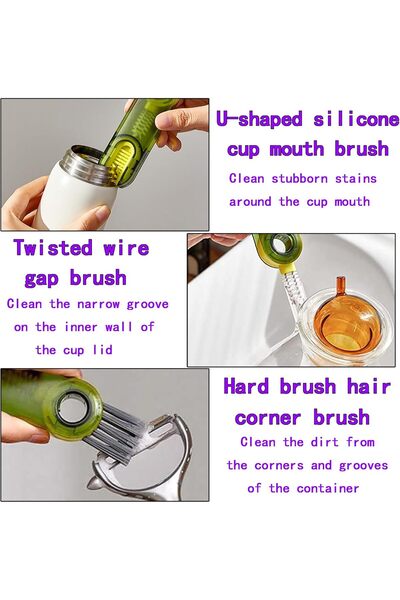 U-shaped silicone cup mouth brush

Clean stubborn stains around the cup mouth

Twisted wire gap brush

Clean the narrow groove on the inner wall of the cup lid

Hard brush hair corner brush

Clean the dirt from the corners and grooves of the container