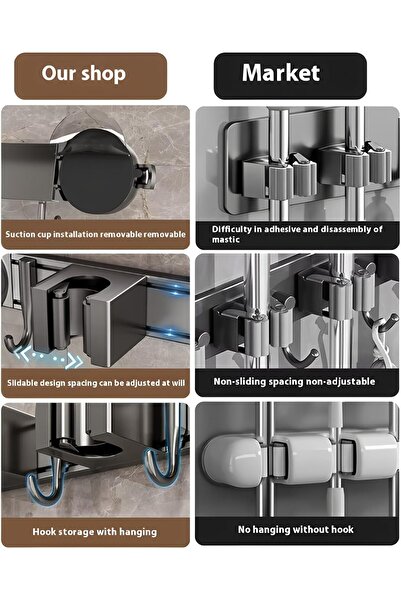 Our shop

Suction cup installation removable removable

Slidable design spacing can be adjusted at will

Hook storage with hanging

Market

Difficulty in adhesive and disassembly of mastic

Non-sliding spacing non-adjustable

No hanging without hook