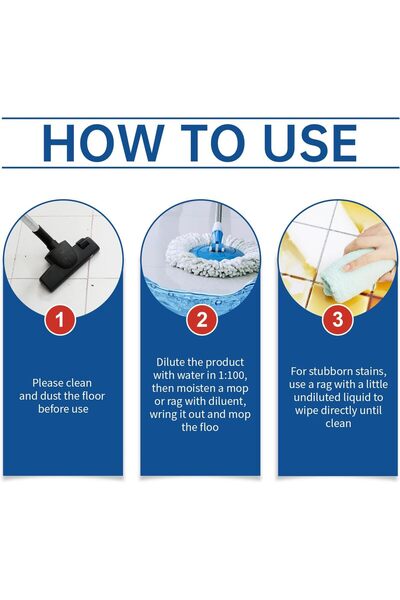 HOW TO USE

1

Please clean and dust the floor before use

2

Dilute the product with water in 1:100, then moisten a mop or rag with diluent, wring it out and mop the floo

3

For stubborn stains, use a rag with a little undiluted liquid to wipe directly until clean