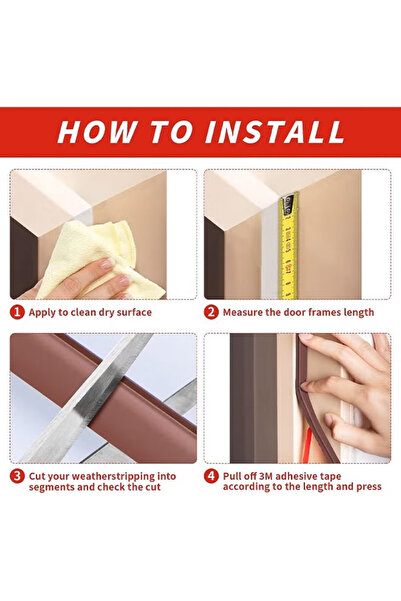 HOW TO INSTALL

1 Apply to clean dry surface

2 Measure the door frames length

3 Cut your weatherstripping into segments and check the cut

4 Pull off 3M adhesive tape according to the length and press