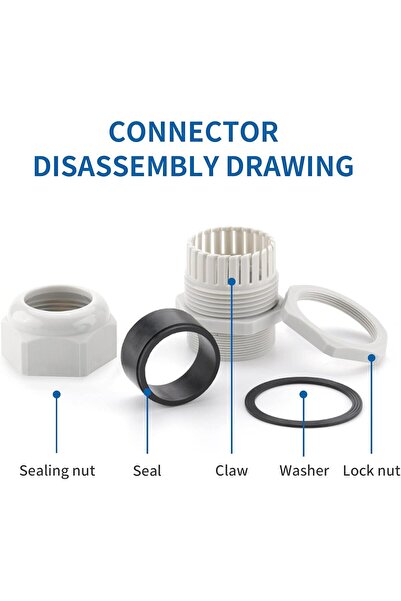 CONNECTOR DISASSEMBLY DRAWING

Sealing nut

Seal

Claw

Washer

Lock nut