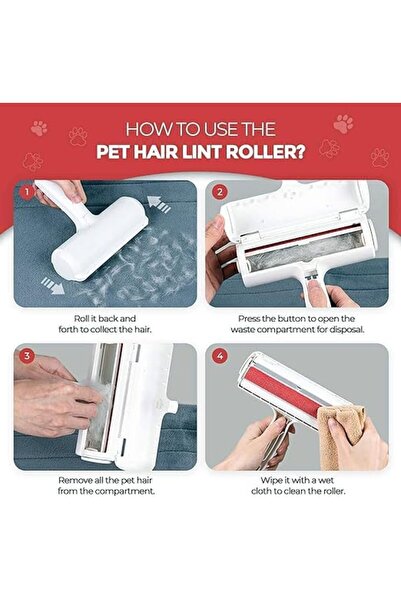 HOW TO USE THE
PET HAIR LINT ROLLER?

1

Roll it back and forth to collect the hair.

2

Press the button to open the waste compartment for disposal.

3

Remove all the pet hair from the compartment.

4

Wipe it with a wet cloth to clean the roller.