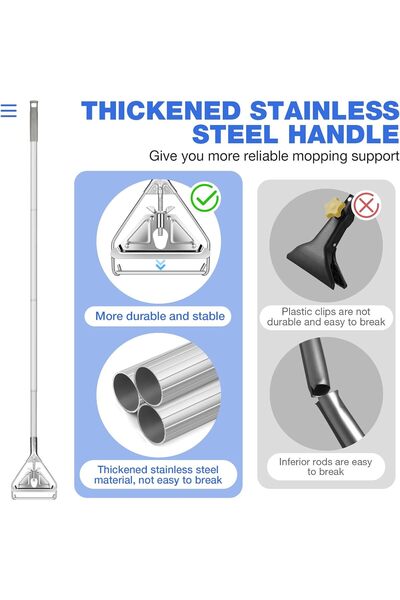 THICKENED STAINLESS STEEL HANDLE

Give you more reliable mopping support

More durable and stable

Thickened stainless steel material, not easy to break

Plastic clips are not durable and easy to break

Inferior rods are easy to break