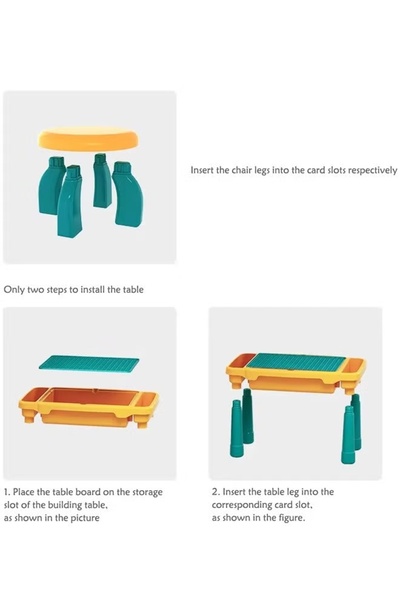 Insert the chair legs into the card slots respectively

Only two steps to install the table

1. Place the table board on the storage slot of the building table, as shown in the picture

2. Insert the table leg into the corresponding card slot, as shown in the figure.