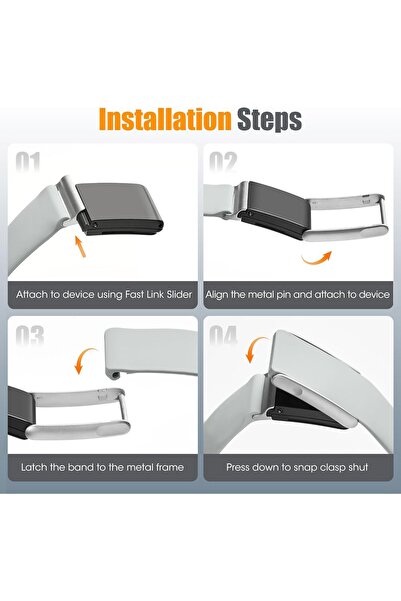 Installation Steps

01

Attach to device using Fast Link Slider

02

Align the metal pin and attach to device

03

Latch the band to the metal frame

04

Press down to snap clasp shut