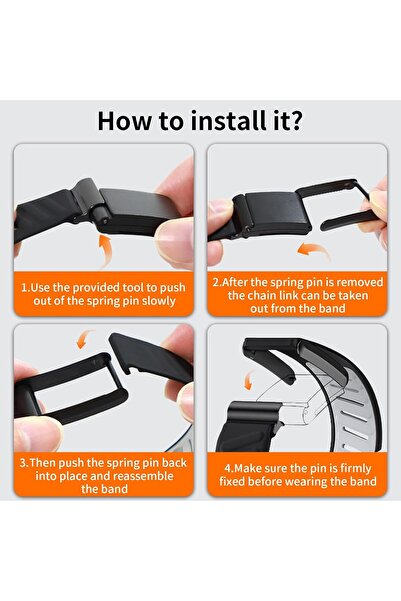 How to install it?

1.Use the provided tool to push out of the spring pin slowly

2.After the spring pin is removed the chain link can be taken out from the band

3.Then push the spring pin back into place and reassemble the band

4.Make sure the pin is firmly fixed before wearing the band