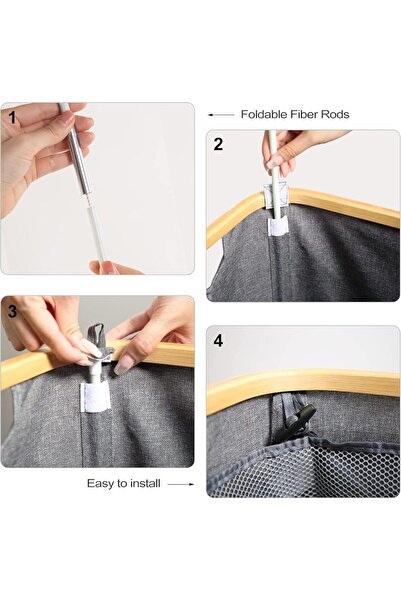 1

Foldable Fiber Rods

2

3

4

Easy to install