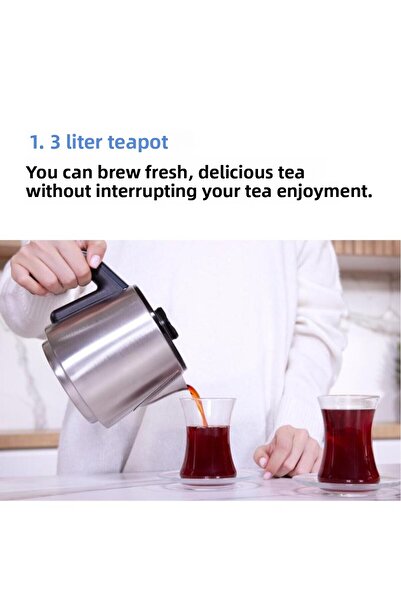 1. 3 liter teapot

You can brew fresh, delicious tea without interrupting your tea enjoyment.