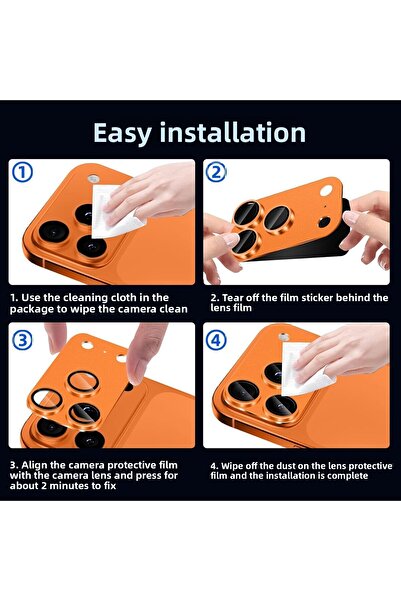 Easy installation

①

1. Use the cleaning cloth in the package to wipe the camera clean

②

2. Tear off the film sticker behind the lens film

③

3. Align the camera protective film with the camera lens and press for about 2 minutes to fix

④

4. Wipe off the dust on the lens protective film and the installation is complete