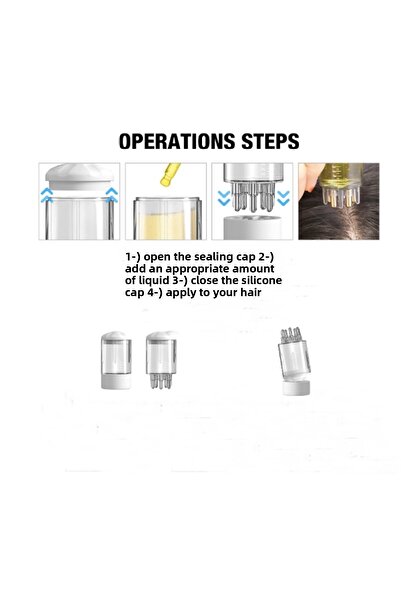 OPERATIONS STEPS

1-) open the sealing cap 2-) add an appropriate amount of liquid 3-) close the silicone cap 4-) apply to your hair