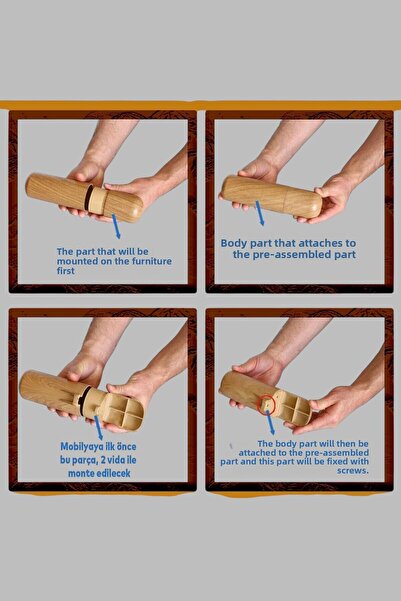 The part that will be mounted on the furniture first

Body part that attaches to the pre-assembled part

Mobilyaya ilk önce bu parça, 2 vida ile monte edilecek

The body part will then be attached to the pre-assembled part and this part will be fixed with screws.